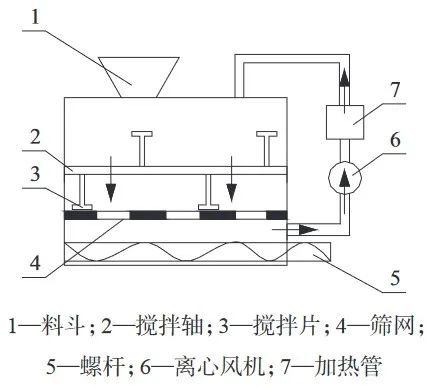 1

7

2

6

3

4

5

1—料斗；2—搅拌轴；3—搅拌片；4—筛网；5—螺杆；6—离心风机；7—加热管